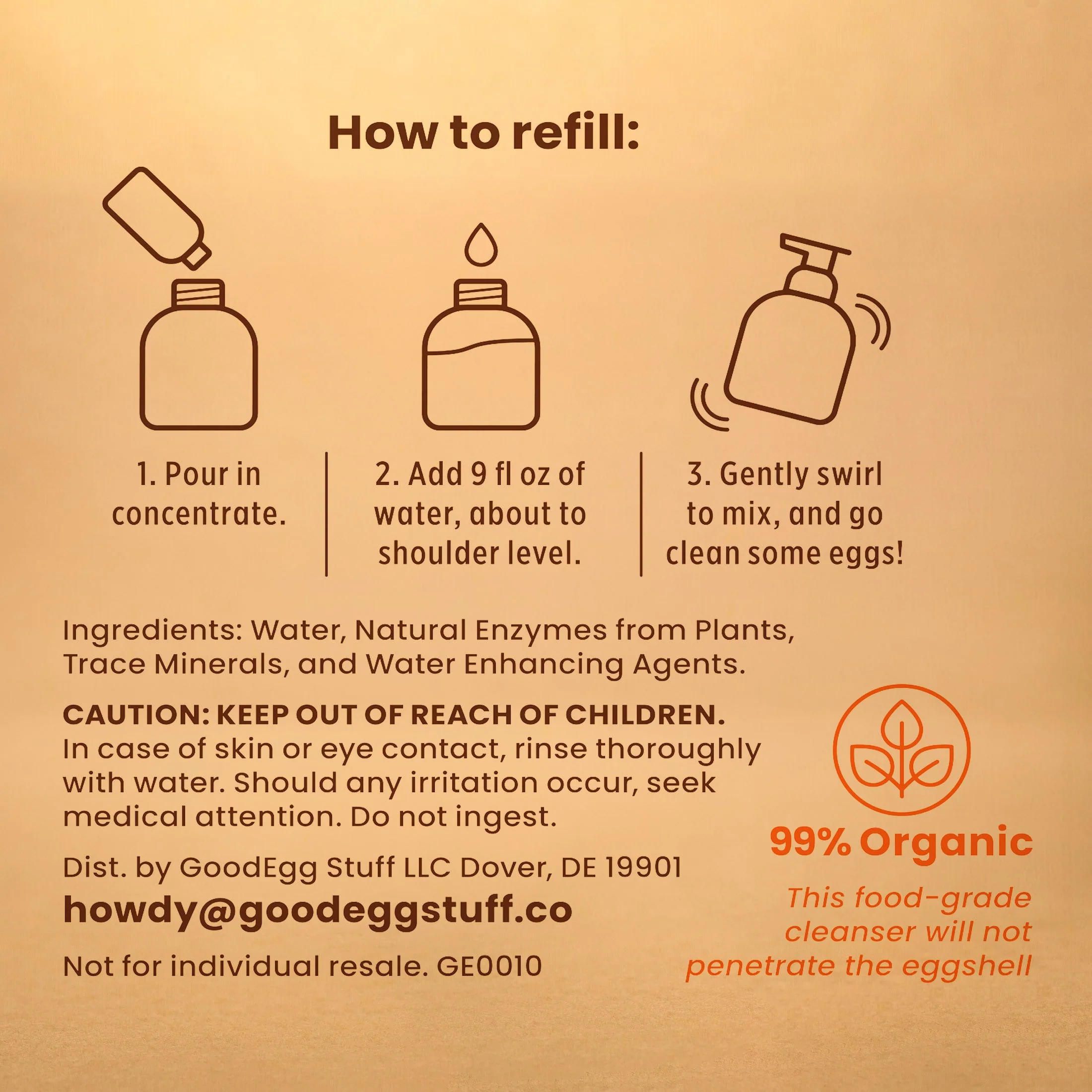 How to refill:

1. Pour in concentrate.

2. Add 9 fl oz of water, about to shoulder level.

3. Gently swirl to mix, and go clean some eggs!

Ingredients: Water, Natural Enzymes from Plants, Trace Minerals, and Water Enhancing Agents.

CAUTION: KEEP OUT OF REACH OF CHILDREN.
In case of skin or eye contact, rinse thoroughly with water. Should any irritation occur, seek medical attention. Do not ingest.

Dist. by GoodEgg Stuff LLC Dover, DE 19901
howdy@goodeggstuff.co

Not for individual resale. GE0010

99% Organic
This food-grade cleanser will not penetrate the eggshell